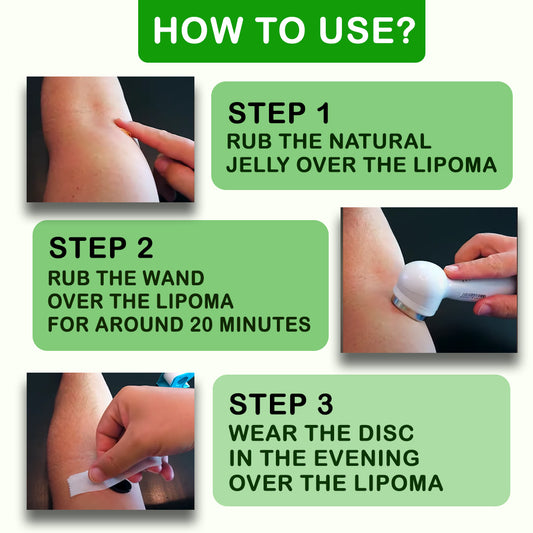 HOW TO USE?

STEP 1
RUB THE NATURAL JELLY OVER THE LIPOMA

STEP 2
RUB THE WAND OVER THE LIPOMA FOR AROUND 20 MINUTES

STEP 3
WEAR THE DISC IN THE EVENING OVER THE LIPOMA